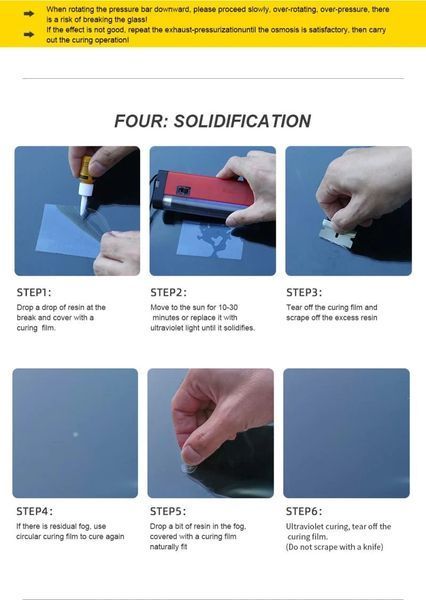 When rotating the pressure bar downward, please proceed slowly, over-rotating, over-pressure, there is a risk of breaking the glass!

If the effect is not good, repeat the exhaust-pressurizationuntil the osmosis is satisfactory, then carry out the curing operation!

FOUR: SOLIDIFICATION

STEP1:
Drop a drop of resin at the break and cover with a curing film.

STEP2:
Move to the sun for 10-30 minutes or replace it with ultraviolet light until it solidifies.

STEP3:
Tear off the curing film and scrape off the excess resin

STEP4:
If there is residual fog, use circular curing film to cure again

STEP5:
Drop a bit of resin in the fog, covered with a curing film naturally fit

STEP6:
Ultraviolet curing, tear off the curing film.
(Do not scrape with a knife)