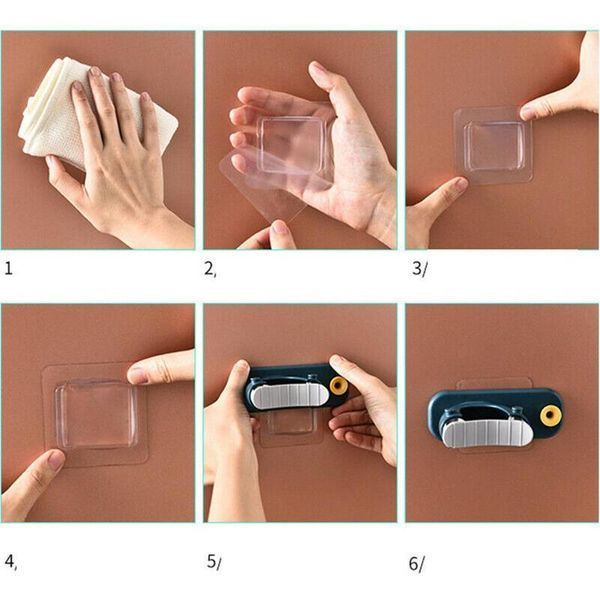 1

2,

3/

4,

5/

6/